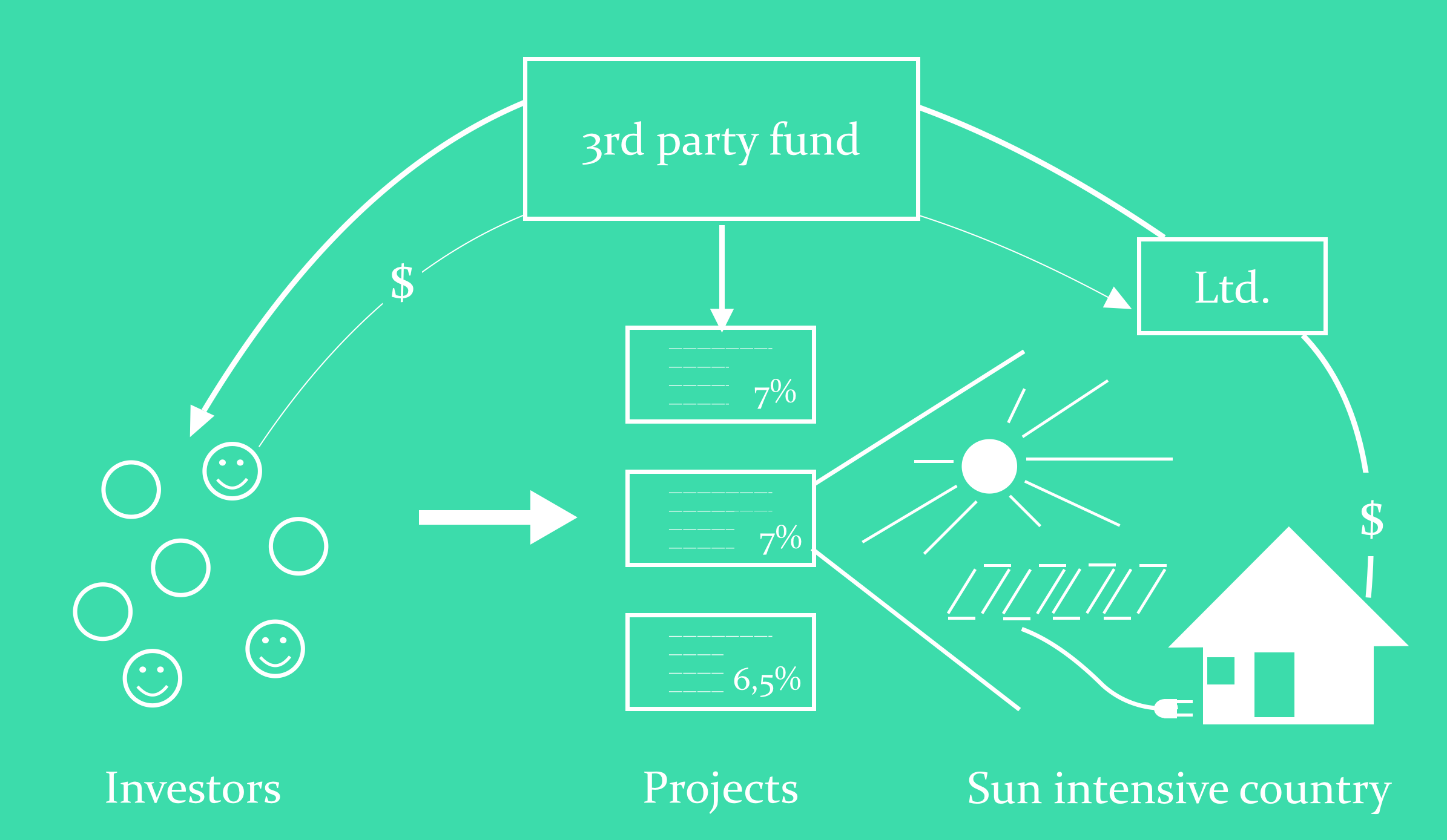 3rd party fund

$

Ltd.

7%

7%

6,5%

$

Investors

Projects

Sun intensive country